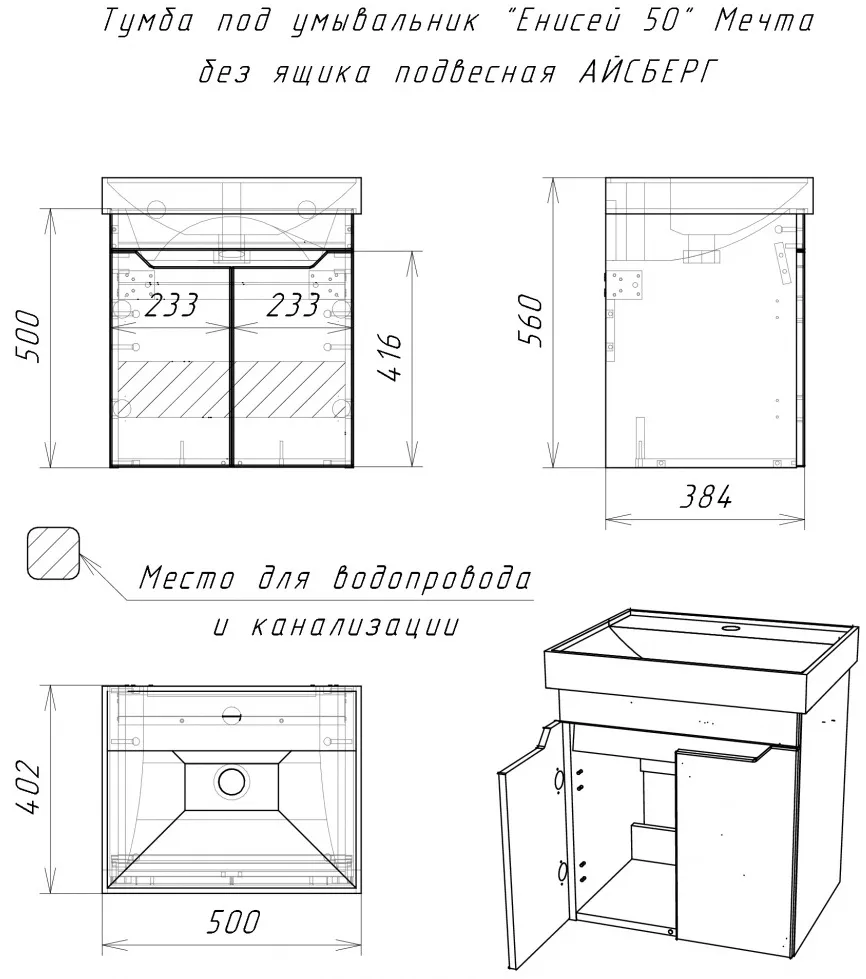 Тумба под умывальник "Енисей 50" Мечта без ящика подвесная АЙСБЕРГ

500

233

233

416

560

384

Место для водопровода и канализации

402

500