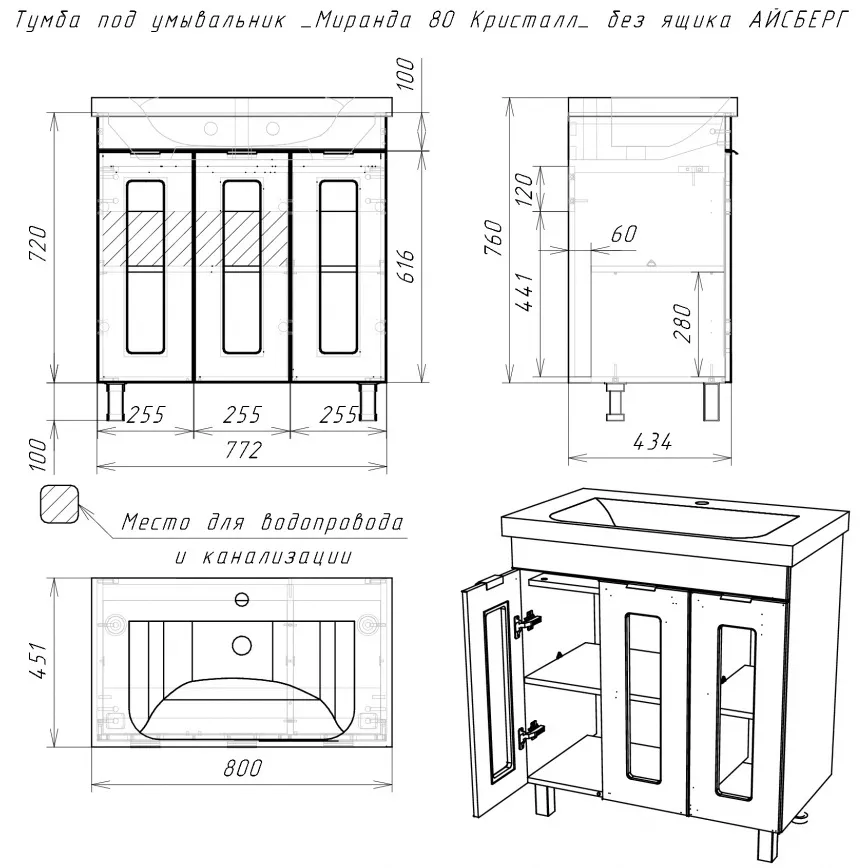 Тумба под умывальник _Миранда 80 Кристалл_ без ящика АЙСБЕРГ

100
720
616
100
255
255
255
772

760
120
60
441
280
434

Место для водопровода
и канализации

451
800