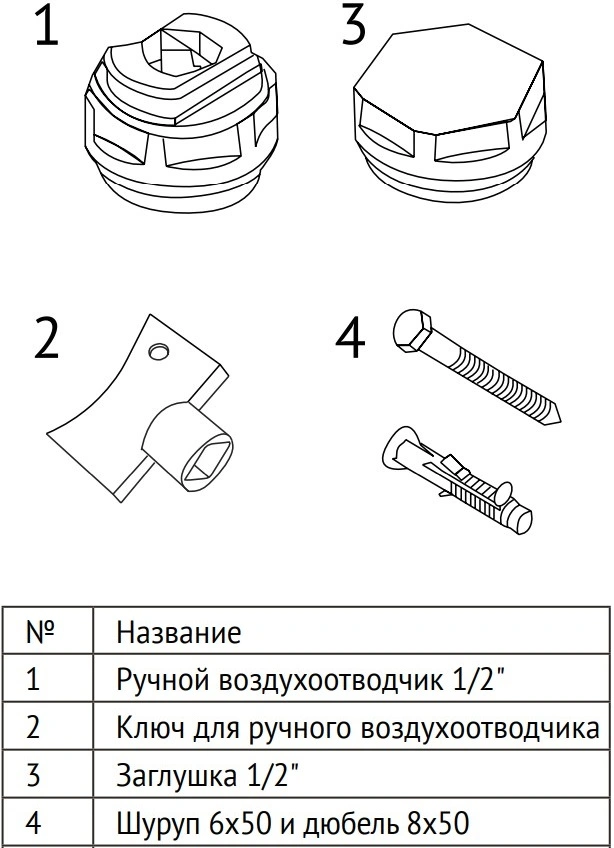 1

3

2

4

| № | Название |
|---|---|
| 1 | Ручной воздухоотводчик 1/2" |
| 2 | Ключ для ручного воздухоотводчика |
| 3 | Заглушка 1/2" |
| 4 | Шуруп 6х50 и дюбель 8х50 |