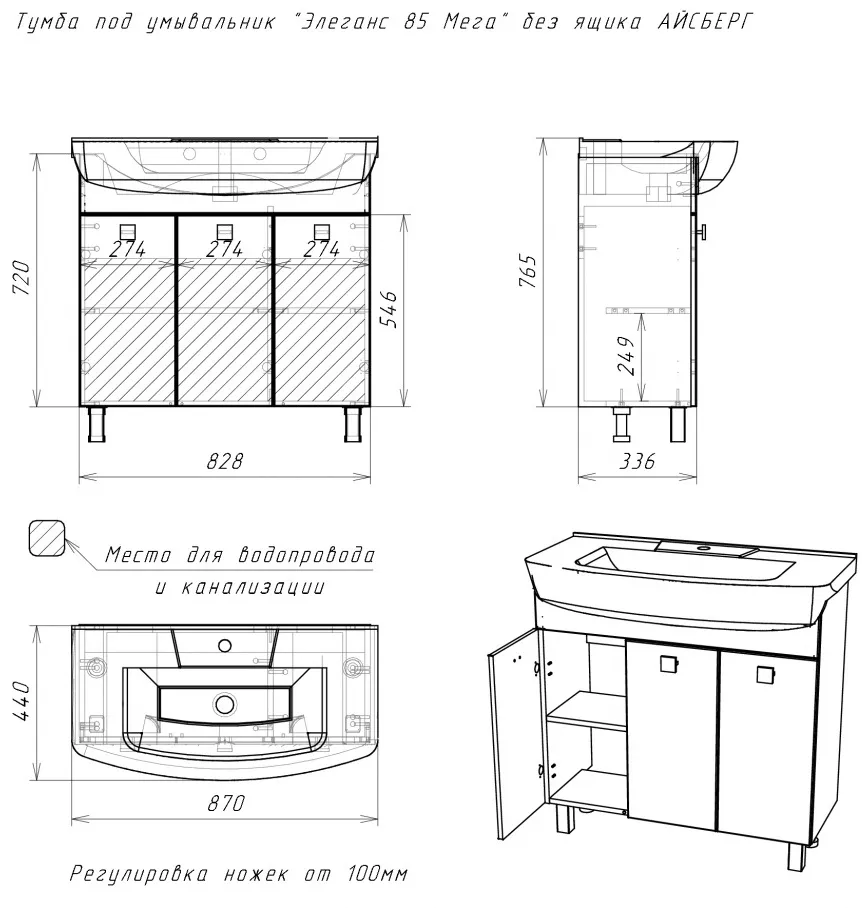 Тумба под умывальник "Элеганс 85 Мега" без ящика АЙСБЕРГ

720

274 274 274

546

828

765

249

336

Место для водопровода и канализации

440

870

Регулировка ножек от 100мм