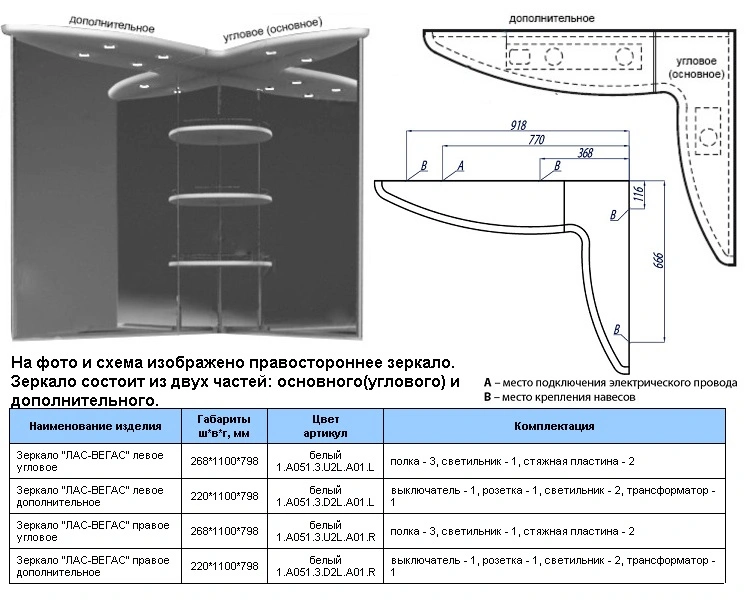 дополнительное

угловое (основное)

дополнительное

угловое (основное)

918

770

368

B

A

B

116

B

666

B

На фото и схема изображено правостороннее зеркало. Зеркало состоит из двух частей: основного(углового) и дополнительного.

A – место подключения электрического провода
B – место крепления навесов

| Наименование изделия | Габариты ш*в*г, мм | Цвет артикул | Комплектация |
|---|---|---|---|
| Зеркало "ЛАС-ВЕГАС" левое угловое | 268*1100*798 | белый 1.A051.3.U2L.A01.L | полка - 3, светильник - 1, стяжная пластина - 2 |
| Зеркало "ЛАС-ВЕГАС" левое дополнительное | 220*1100*798 | белый 1.A051.3.D2L.A01.L | выключатель - 1, розетка - 1, светильник - 2, трансформатор - 1 |
| Зеркало "ЛАС-ВЕГАС" правое угловое | 268*1100*798 | белый 1.A051.3.U2L.A01.R | полка - 3, светильник - 1, стяжная пластина - 2 |
| Зеркало "ЛАС-ВЕГАС" правое дополнительное | 220*1100*798 | белый 1.A051.3.D2L.A01.R | выключатель - 1, розетка - 1, светильник - 2, трансформатор - 1 |