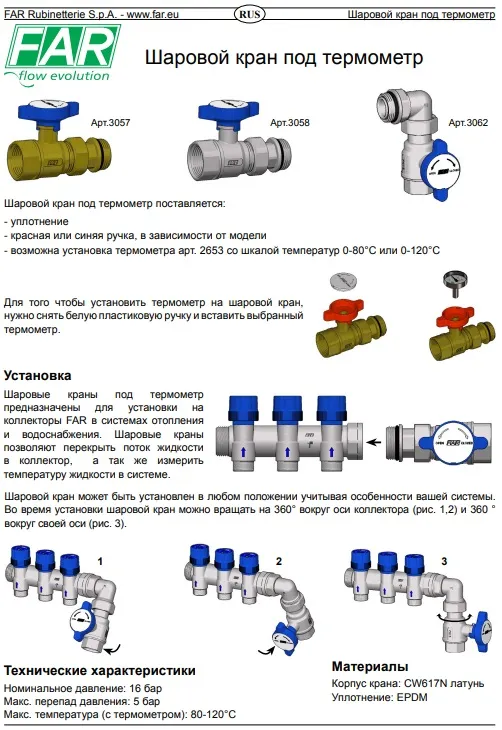 FAR Rubinetterie S.p.A. - www.far.eu RUS Шаровой кран под термометр

FAR flow evolution

Шаровой кран под термометр

Арт.3057 Арт.3058 Арт.3062

Шаровой кран под термометр поставляется:

- уплотнение
- красная или синяя ручка, в зависимости от модели
- возможна установка термометра арт. 2653 со шкалой температур 0-80°C или 0-120°C

Для того чтобы установить термометр на шаровой кран, нужно снять белую пластиковую ручку и вставить выбранный термометр.

Установка

Шаровые краны под термометр предназначены для установки на коллекторы FAR в системах отопления и водоснабжения. Шаровые краны позволяют перекрыть поток жидкости в коллектор, а так же измерить температуру жидкости в системе.

Шаровой кран может быть установлен в любом положении учитывая особенности вашей системы. Во время установки шаровой кран можно вращать на 360° вокруг оси коллектора (рис. 1,2) и 360 ° вокруг своей оси (рис. 3).

1 2 3

Технические характеристики
Номинальное давление: 16 бар
Макс. перепад давления: 5 бар
Макс. температура (с термометром): 80-120°C

Материалы
Корпус крана: CW617N латунь
Уплотнение: EPDM