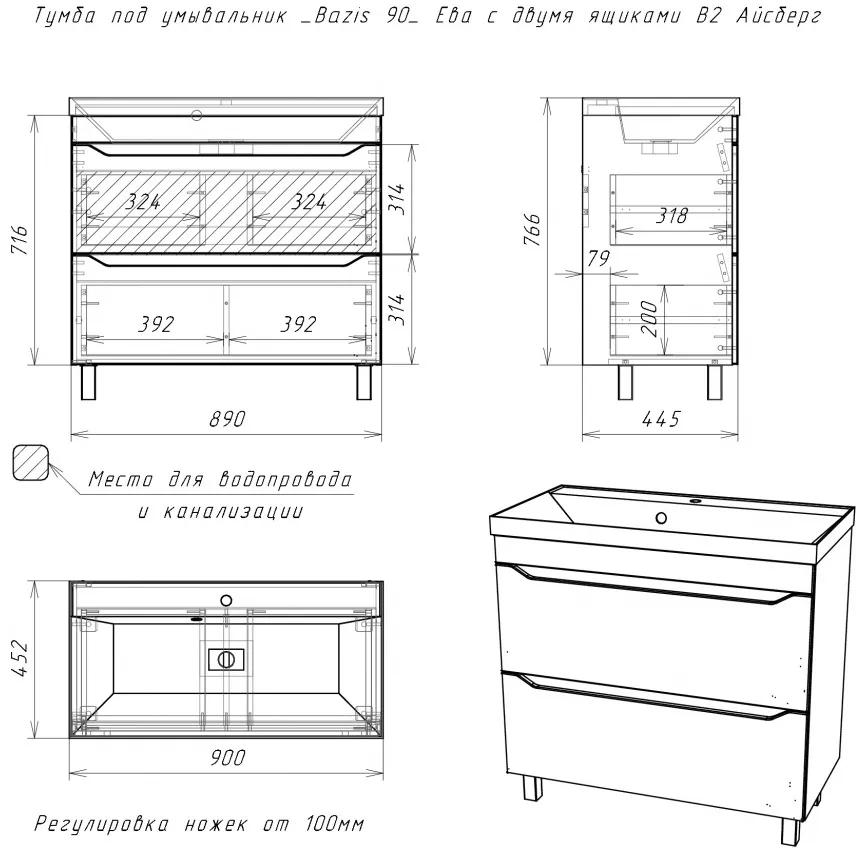 Тумба под умывальник _Bazis 90_ Ева с двумя ящиками В2 Айсберг

716

324

324

314

392

392

314

890

766

318

79

200

445

Место для водопровода и канализации

452

900

Регулировка ножек от 100мм