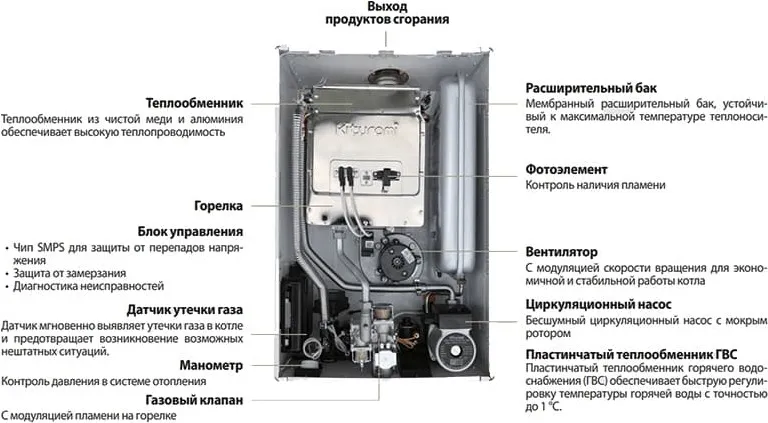 Выход продуктов сгорания

Теплообменник
Теплообменник из чистой меди и алюминия обеспечивает высокую теплопроводимость

Горелка

Блок управления
• Чип SMPS для защиты от перепадов напряжения
• Защита от замерзания
• Диагностика неисправностей

Датчик утечки газа
Датчик мгновенно выявляет утечки газа в котле и предотвращает возникновение возможных нештатных ситуаций.

Манометр
Контроль давления в системе отопления

Газовый клапан
С модуляцией пламени на горелке

Kiturami

Расширительный бак
Мембранный расширительный бак, устойчивый к максимальной температуре теплоносителя.

Фотоэлемент
Контроль наличия пламени

Вентилятор
С модуляцией скорости вращения для экономичной и стабильной работы котла

Циркуляционный насос
Бесшумный циркуляционный насос с мокрым ротором

Пластинчатый теплообменник ГВС
Пластинчатый теплообменник горячего водоснабжения (ГВС) обеспечивает быструю регулировку температуры горячей воды с точностью до 1 °С.