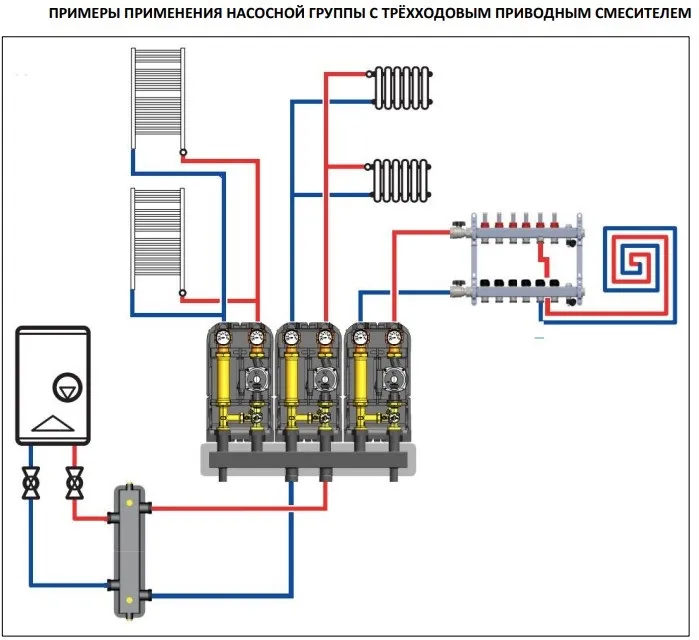 ПРИМЕРЫ ПРИМЕНЕНИЯ НАСОСНОЙ ГРУППЫ С ТРЁХХОДОВЫМ ПРИВОДНЫМ СМЕСИТЕЛЕМ