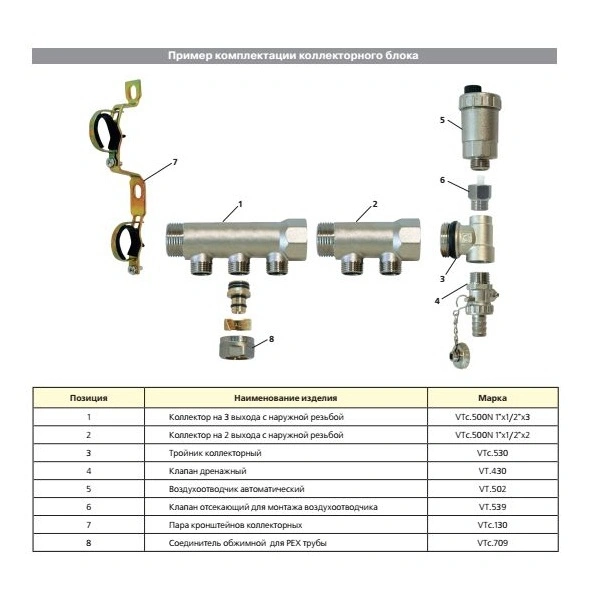 Пример комплектации коллекторного блока

7

1

2

5

6

3

4

8

| Позиция | Наименование изделия | Марка |
|---|---|---|
| 1 | Коллектор на 3 выхода с наружной резьбой | VTc.500N 1"x1/2"x3 |
| 2 | Коллектор на 2 выхода с наружной резьбой | VTc.500N 1"x1/2"x2 |
| 3 | Тройник коллекторный | VTc.530 |
| 4 | Клапан дренажный | VT.430 |
| 5 | Воздухоотводчик автоматический | VT.502 |
| 6 | Клапан отсекающий для монтажа воздухоотводчика | VT.539 |
| 7 | Пара кронштейнов коллекторных | VTc.130 |
| 8 | Соединитель обжимной для PEX трубы | VTc.709 |