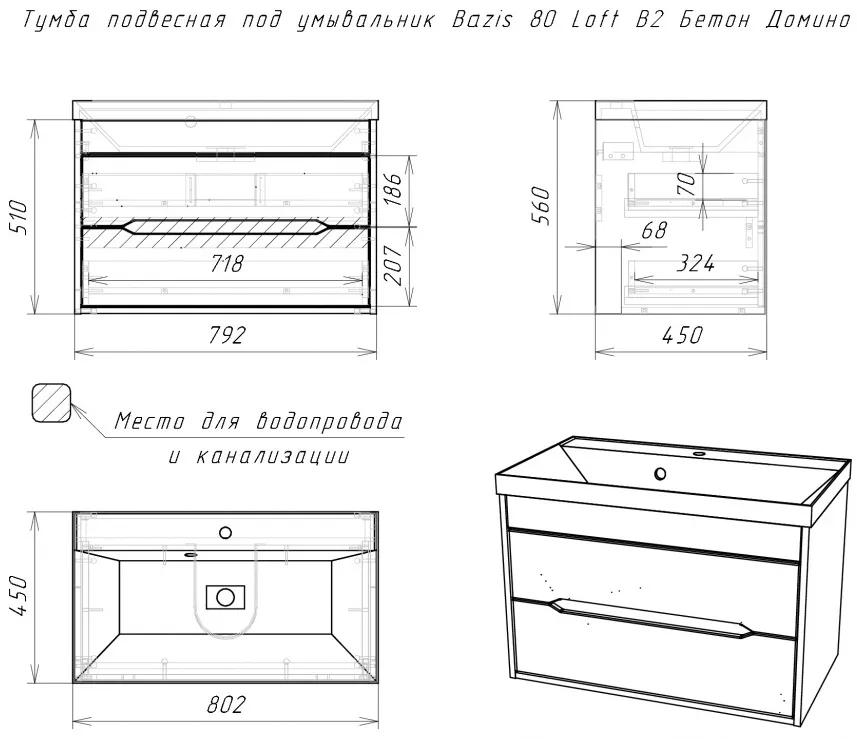 Тумба подвесная под умывальник Bazis 80 Loft B2 Бетон Домино

510
186
207
718
792

560
70
68
324
450

Место для водопровода и канализации

450
802