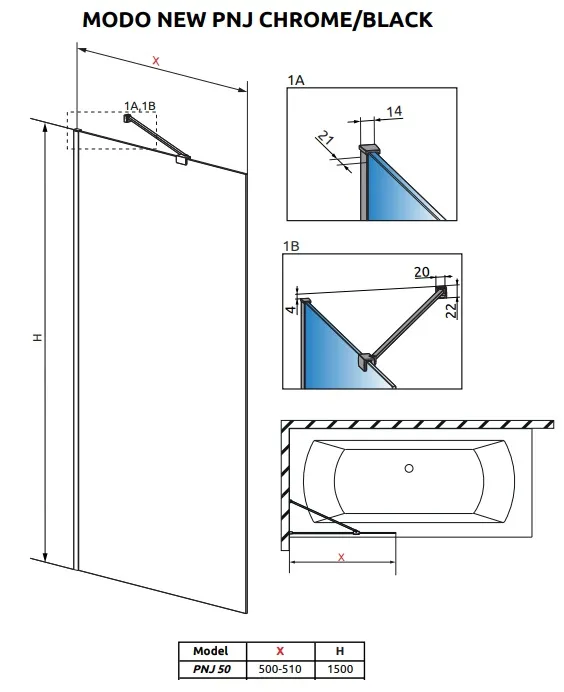 MODO NEW PNJ CHROME/BLACK

X

1A,1B

H

1A

14

21

1B

20

4

22

X

| Model | X | H |
|---|---|---|
| PNJ 50 | 500-510 | 1500 |