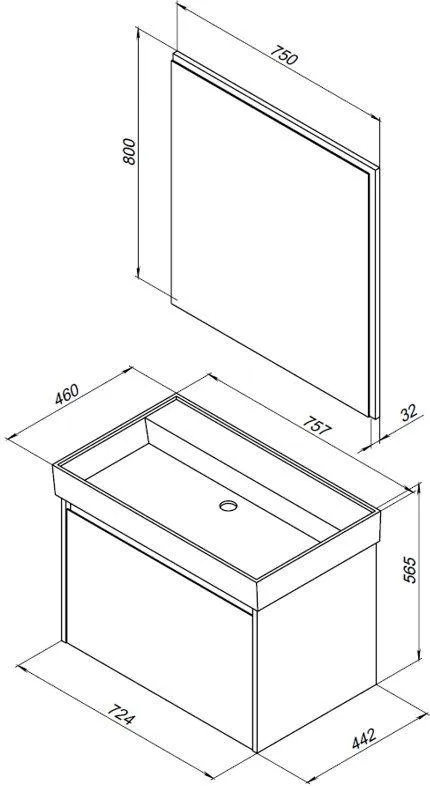 750
800
460
757
32
565
724
442