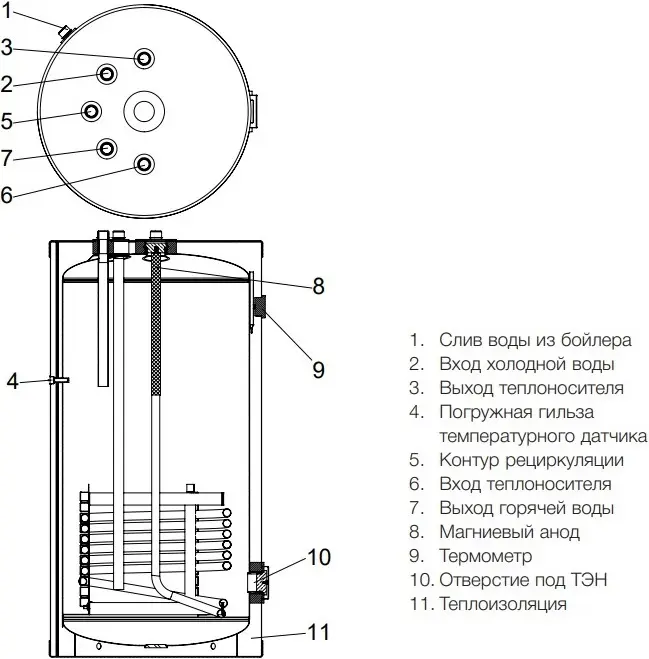 1
3
2
5
7
6
8
9
4
10
11

1. Слив воды из бойлера
2. Вход холодной воды
3. Выход теплоносителя
4. Погружная гильза температурного датчика
5. Контур рециркуляции
6. Вход теплоносителя
7. Выход горячей воды
8. Магниевый анод
9. Термометр
10. Отверстие под ТЭН
11. Теплоизоляция