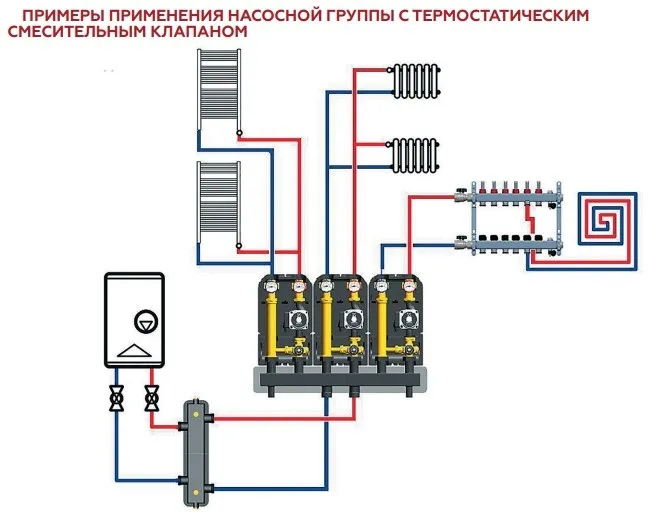 ПРИМЕРЫ ПРИМЕНЕНИЯ НАСОСНОЙ ГРУППЫ С ТЕРМОСТАТИЧЕСКИМ СМЕСИТЕЛЬНЫМ КЛАПАНОМ