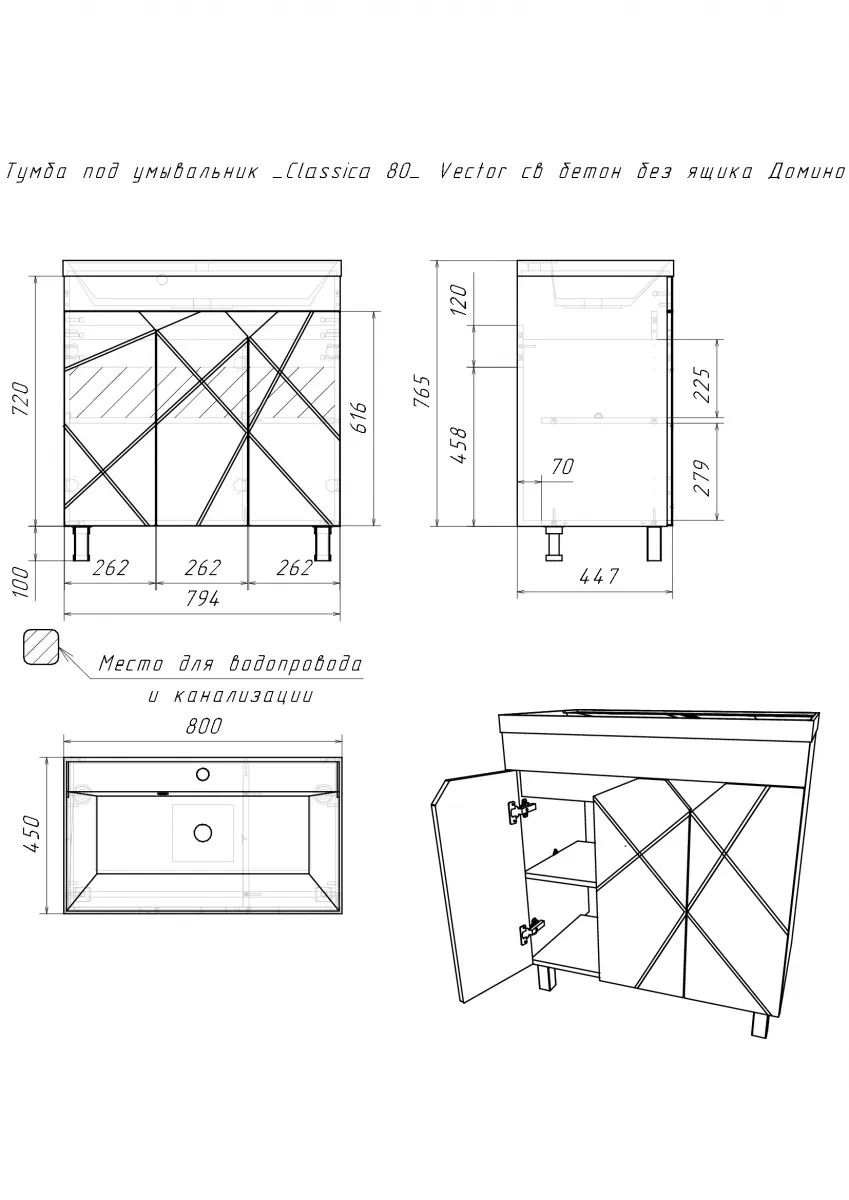 Тумба под умывальник _Classica 80_ Vector св бетон без ящика Домино

720
616
100
262
262
262
794

765
120
458
225
279
70
447

Место для водопровода
и канализации

800
450