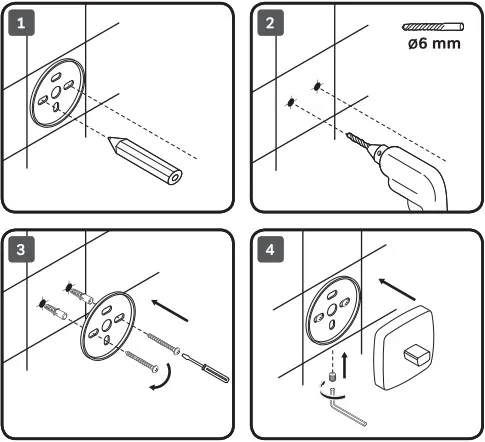 1

2

ø6 mm

3

4