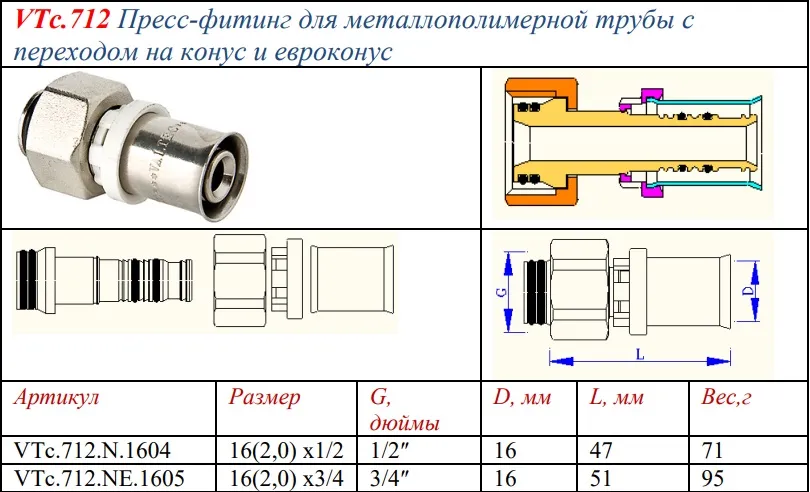 VTc.712 Пресс-фитинг для металлополимерной трубы с переходом на конус и евроконус

G

D

L

| Артикул | Размер | G, дюймы | D, мм | L, мм | Вес,г |
|---|---|---|---|---|---|
| VTc.712.N.1604 | 16(2,0) x1/2 | 1/2″ | 16 | 47 | 71 |
| VTc.712.NE.1605 | 16(2,0) x3/4 | 3/4″ | 16 | 51 | 95 |