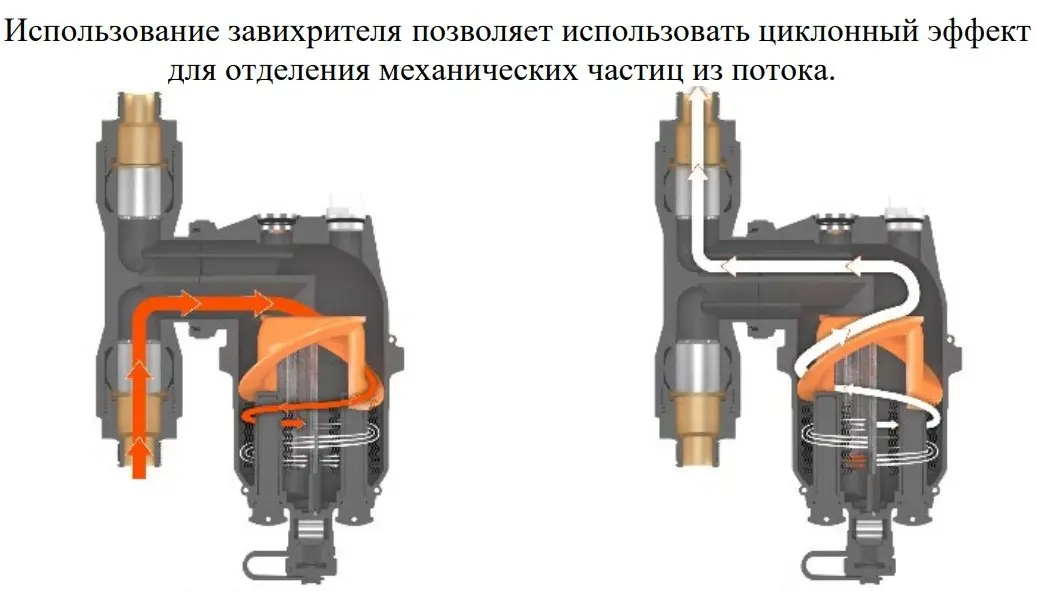 Использование завихрителя позволяет использовать циклонный эффект для отделения механических частиц из потока.