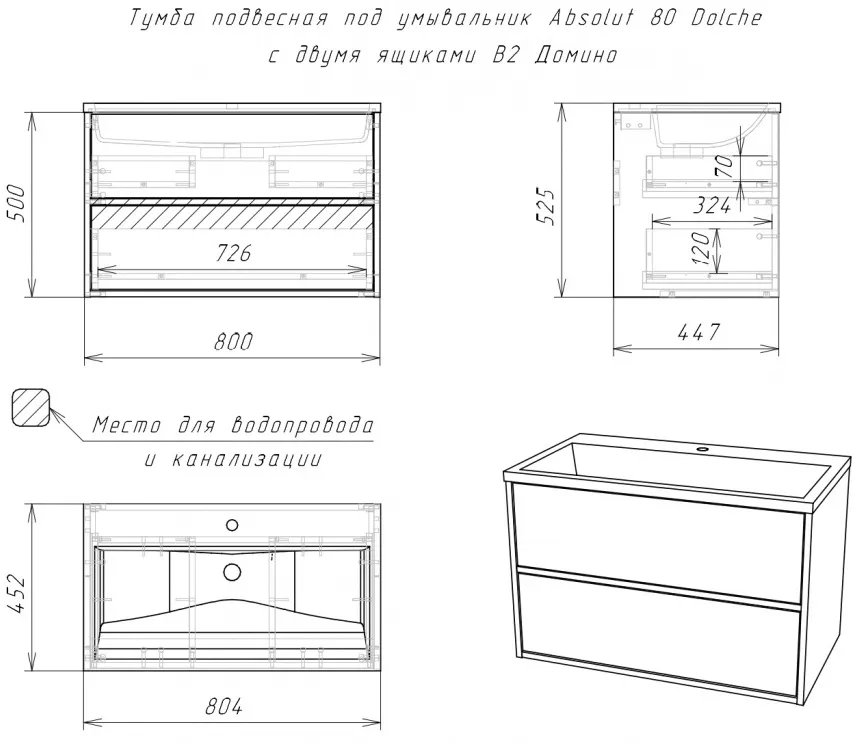 Тумба подвесная под умывальник Absolut 80 Dolche
с двумя ящиками В2 Домино

500
726
800

525
70
324
120
447

Место для водопровода
и канализации

452
804