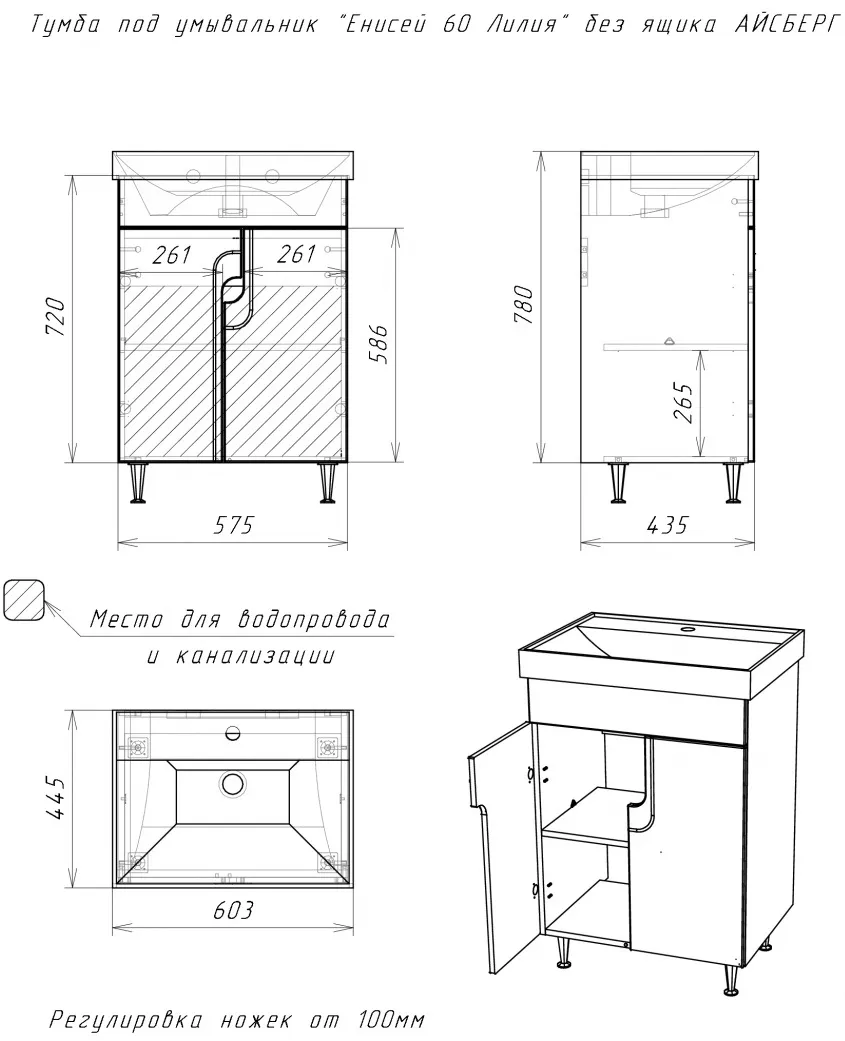 Тумба под умывальник "Енисей 60 Лилия" без ящика АЙСБЕРГ

720

261

261

586

575

780

265

435

Место для водопровода и канализации

445

603

Регулировка ножек от 100мм