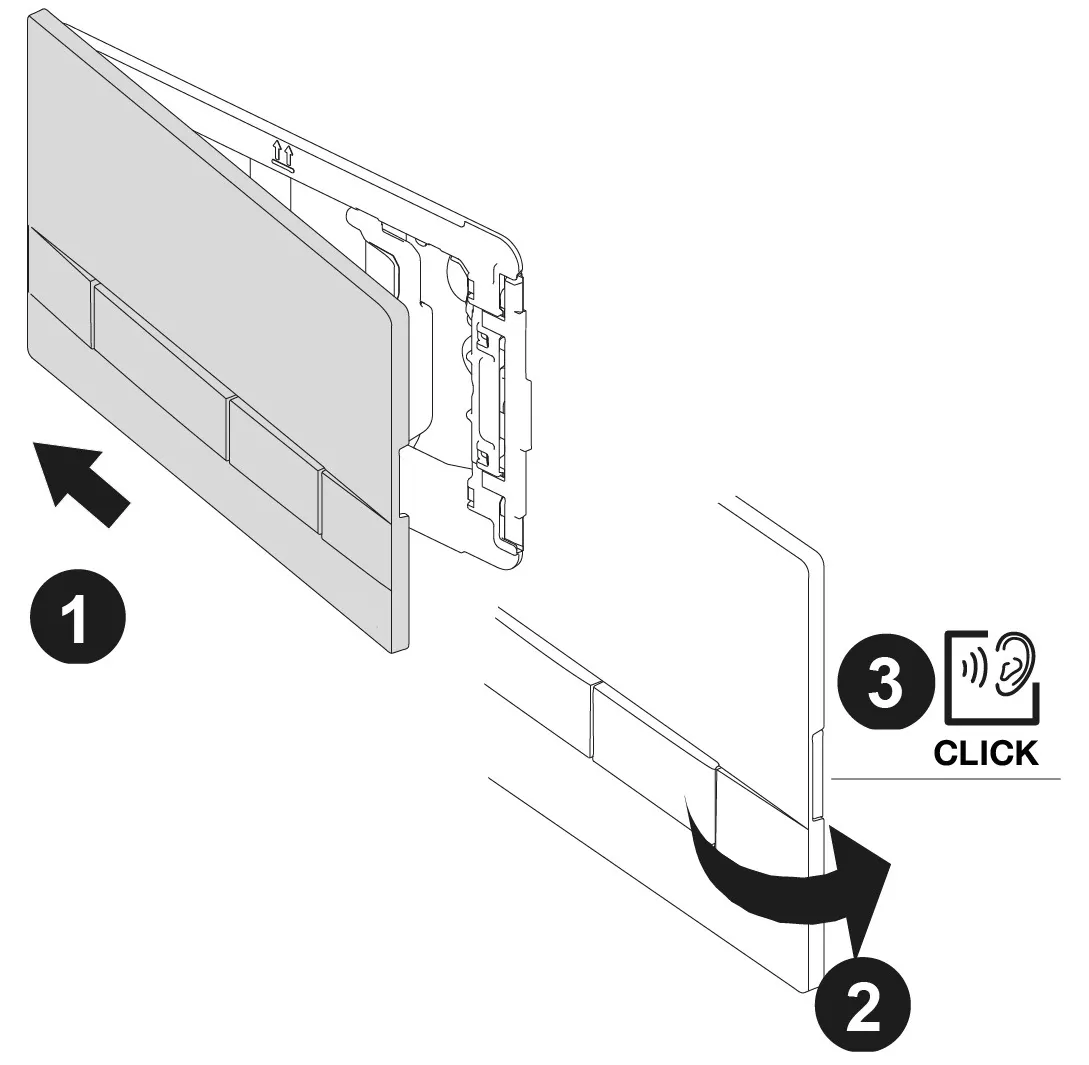 1

3

CLICK

2