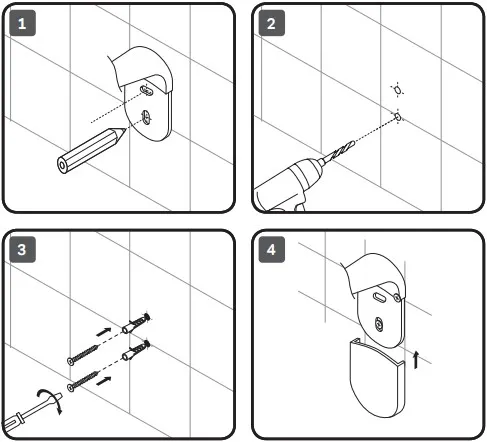 1

2

3

4