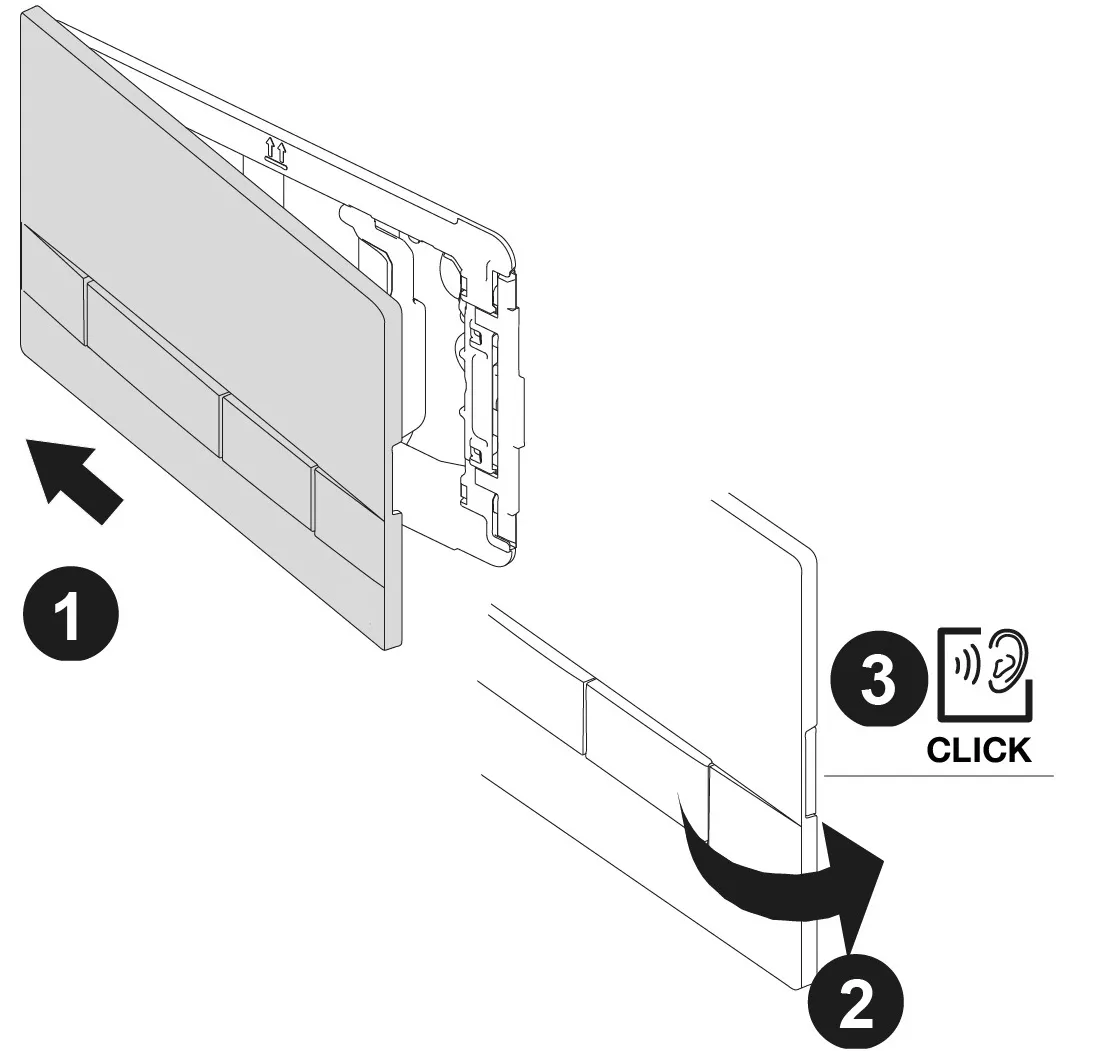 1

3

CLICK

2