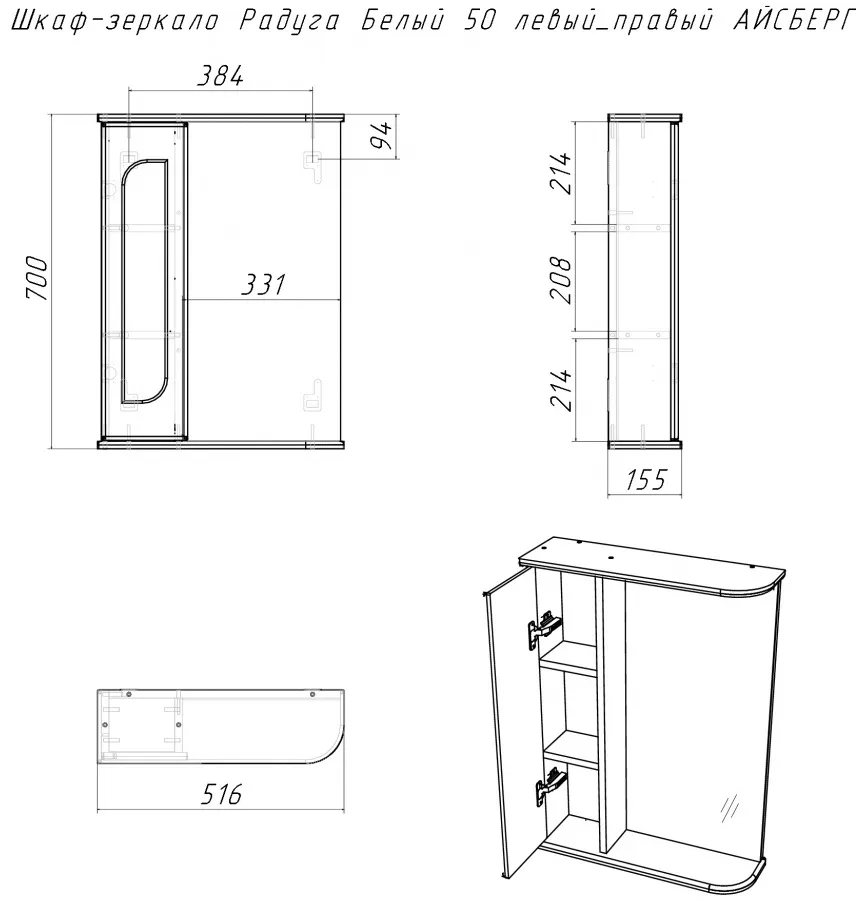 Шкаф-зеркало Радуга Белый 50 левый_правый АЙСБЕРГ

384
94
700
331

214
208
214
155

516