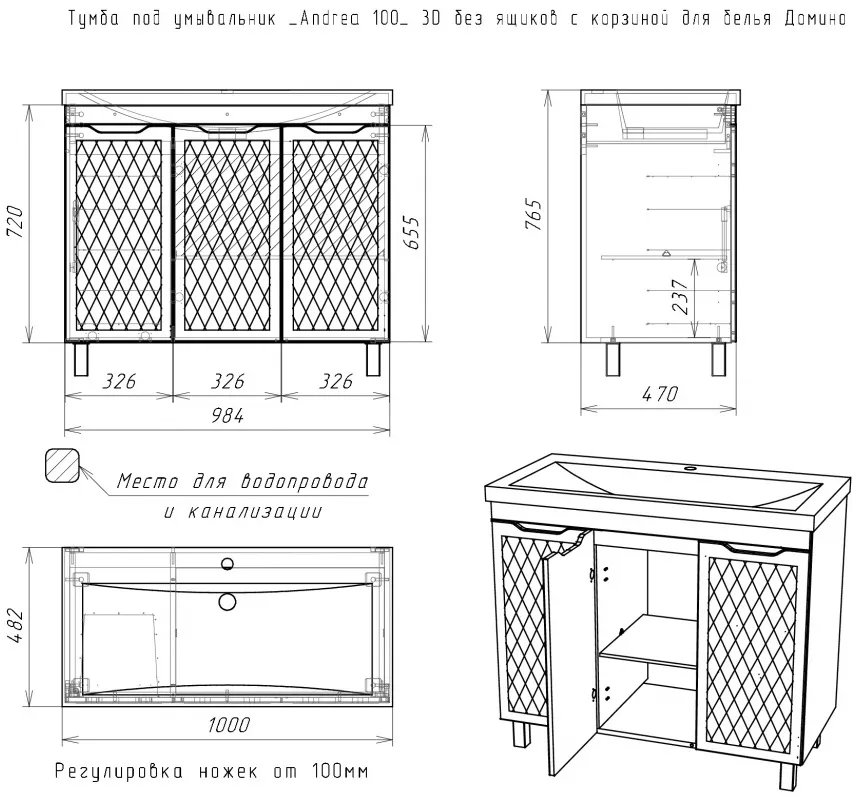 Тумба под умывальник _Andrea 100_ 3D без ящиков с корзиной для белья Домино

720

655

326 326 326

984

765

237

470

Место для водопровода и канализации

482

1000

Регулировка ножек от 100мм