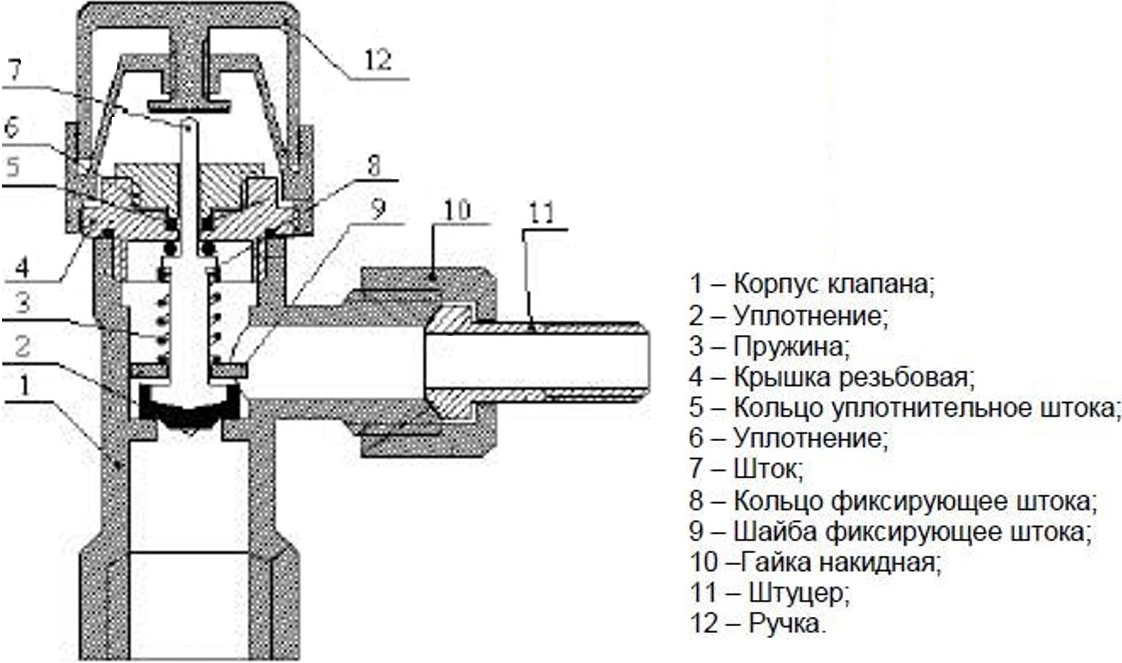 7
6
5
4
3
2
1
12
8
9
10
11

1 – Корпус клапана;
2 – Уплотнение;
3 – Пружина;
4 – Крышка резьбовая;
5 – Кольцо уплотнительное штока;
6 – Уплотнение;
7 – Шток;
8 – Кольцо фиксирующее штока;
9 – Шайба фиксирующее штока;
10 –Гайка накидная;
11 – Штуцер;
12 – Ручка.