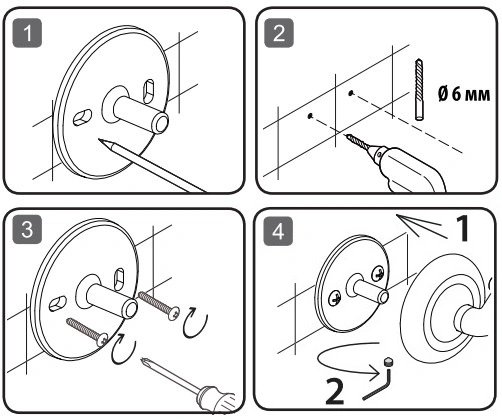 1

2

Ø 6 мм

3

4

1

2