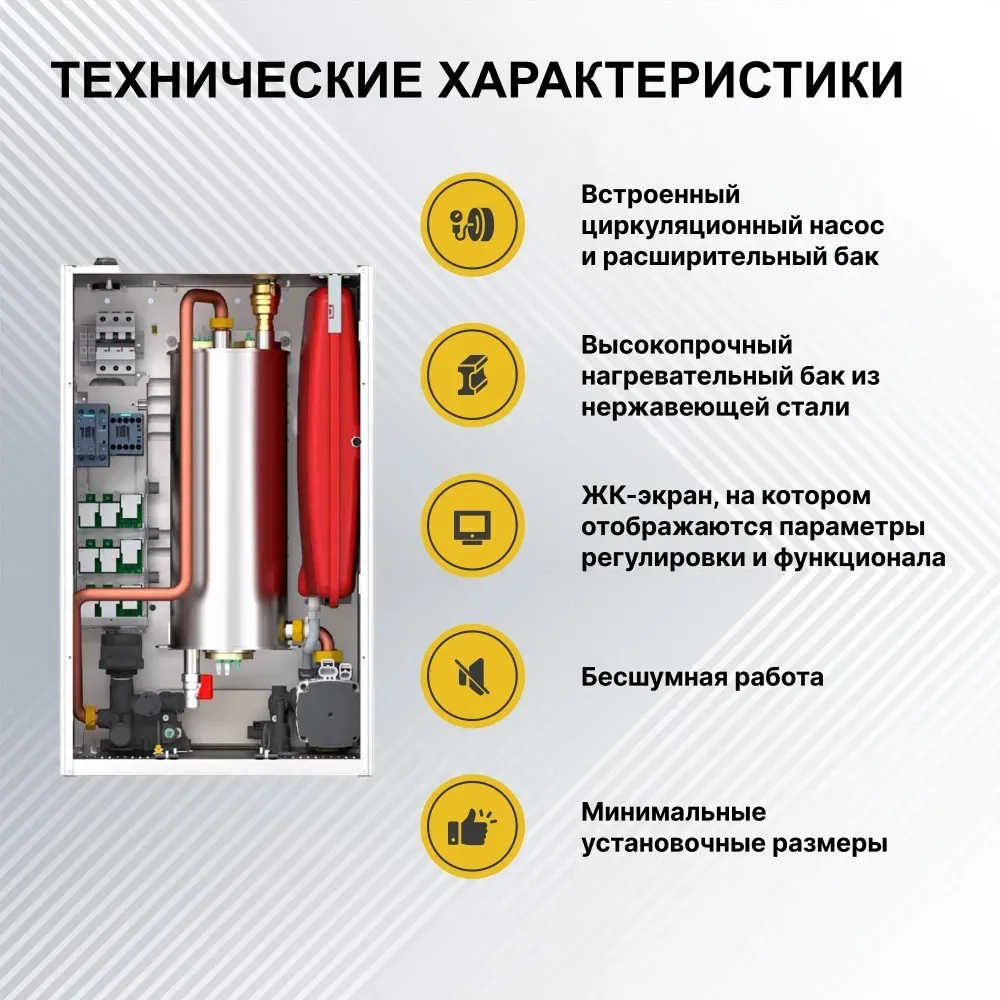 ТЕХНИЧЕСКИЕ ХАРАКТЕРИСТИКИ

Встроенный циркуляционный насос и расширительный бак

Высокопрочный нагревательный бак из нержавеющей стали

ЖК-экран, на котором отображаются параметры регулировки и функционала

Бесшумная работа

Минимальные установочные размеры