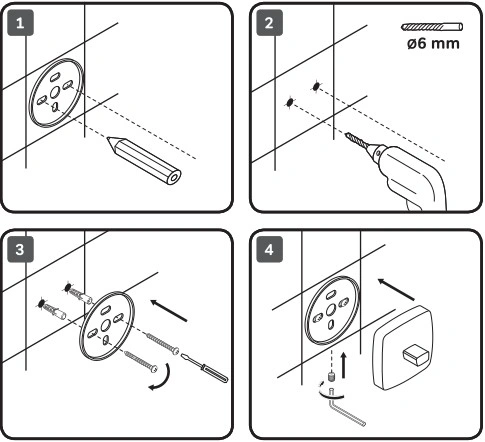 1

2

ø6 mm

3

4