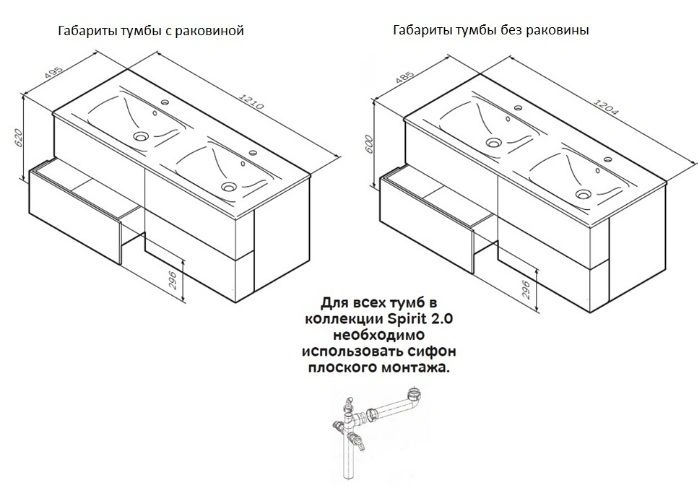 Габариты тумбы с раковиной

495
1210
620
296

Габариты тумбы без раковины

485
1204
600
296

Для всех тумб в коллекции Spirit 2.0 необходимо использовать сифон плоского монтажа.