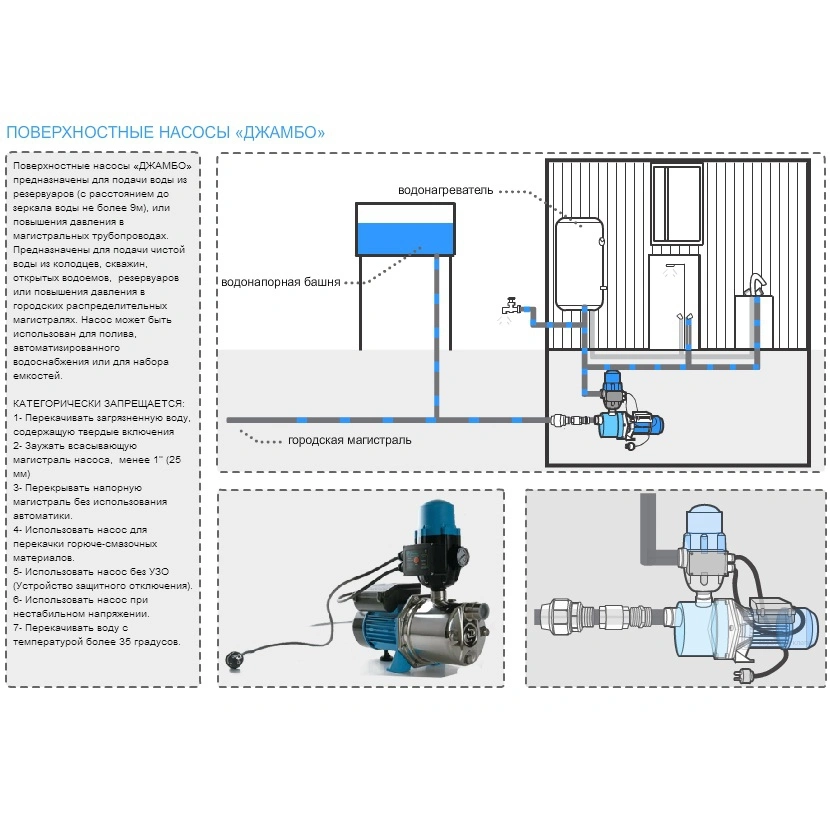 ПОВЕРХНОСТНЫЕ НАСОСЫ «ДЖАМБО»

Поверхностные насосы «ДЖАМБО» предназначены для подачи воды из резервуаров (с расстоянием до зеркала воды не более 9м), или повышения давления в магистральных трубопроводах. Предназначены для подачи чистой воды из колодцев, скважин, открытых водоемов, резервуаров или повышения давления в городских распределительных магистралях. Насос может быть использован для полива, автоматизированного водоснабжения или для набора емкостей.

КАТЕГОРИЧЕСКИ ЗАПРЕЩАЕТСЯ:
1- Перекачивать загрязненную воду, содержащую твердые включения
2- Заужать всасывающую магистраль насоса, менее 1" (25 мм)
3- Перекрывать напорную магистраль без использования автоматики.
4- Использовать насос для перекачки горюче-смазочных материалов.
5- Использовать насос без УЗО (Устройство защитного отключения).
6- Использовать насос при нестабильном напряжении.
7- Перекачивать воду с температурой более 35 градусов.

водонагреватель

водонапорная башня

городская магистраль