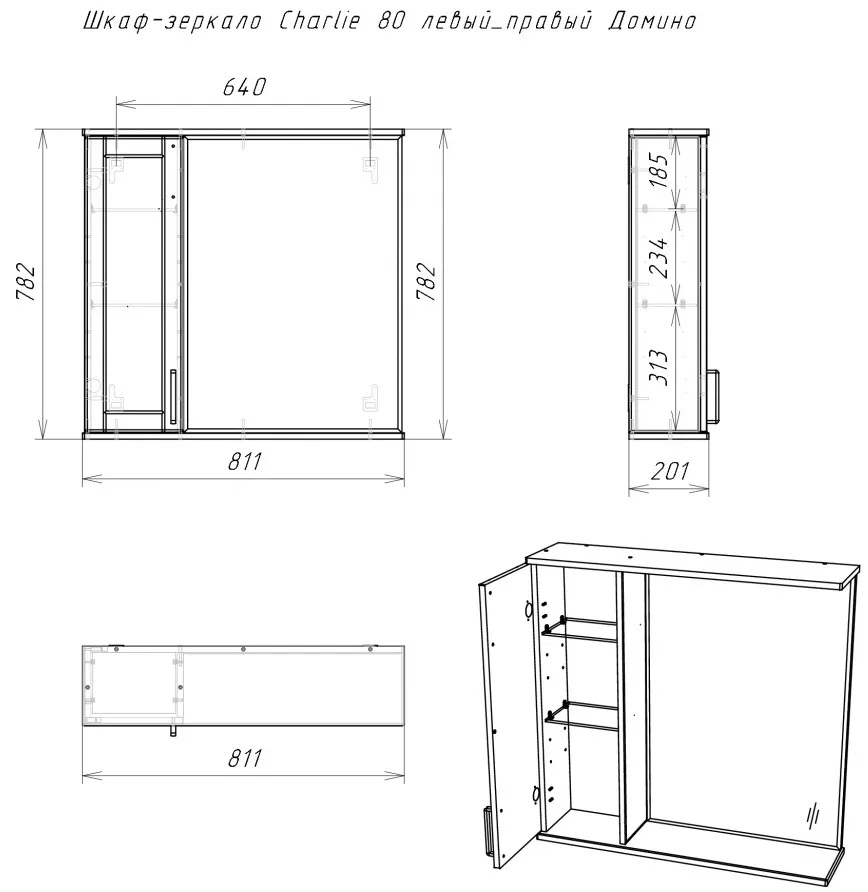 Шкаф-зеркало Charlie 80 левый_правый Домино

640

782

782

811

185

234

313

201

811