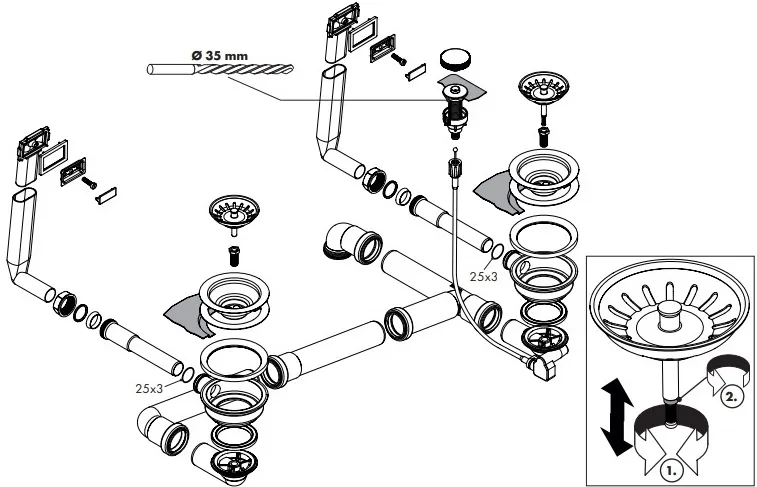 Ø 35 mm

25x3

25x3

2.

1.