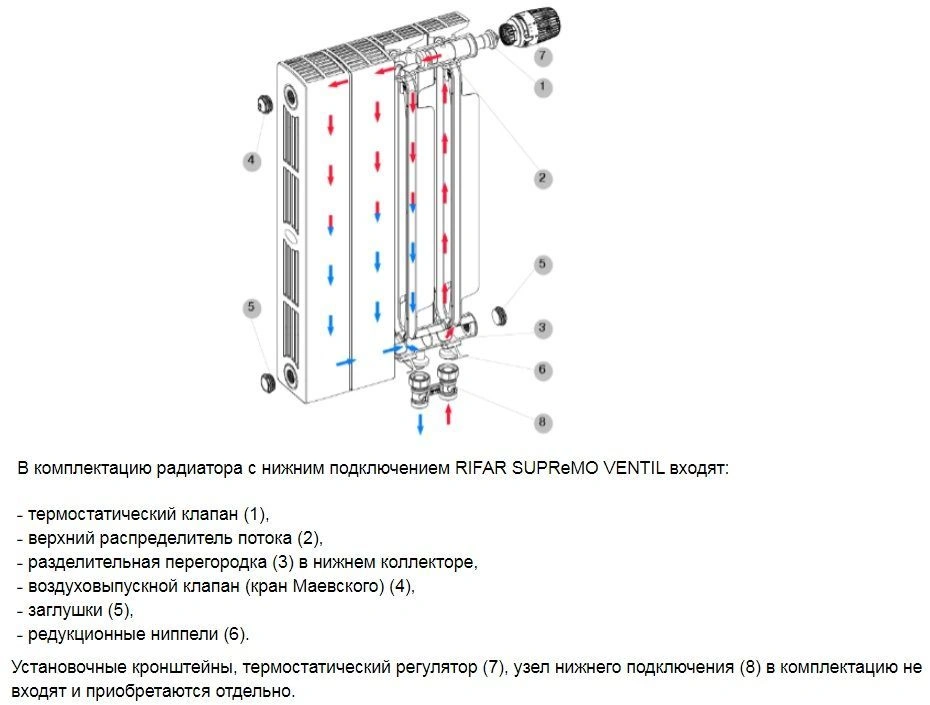 7
1
4
2
5
5
3
6
8

В комплектацию радиатора с нижним подключением RIFAR SUPReMO VENTIL входят:

- термостатический клапан (1),
- верхний распределитель потока (2),
- разделительная перегородка (3) в нижнем коллекторе,
- воздуховыпускной клапан (кран Маевского) (4),
- заглушки (5),
- редукционные ниппели (6).

Установочные кронштейны, термостатический регулятор (7), узел нижнего подключения (8) в комплектацию не входят и приобретаются отдельно.