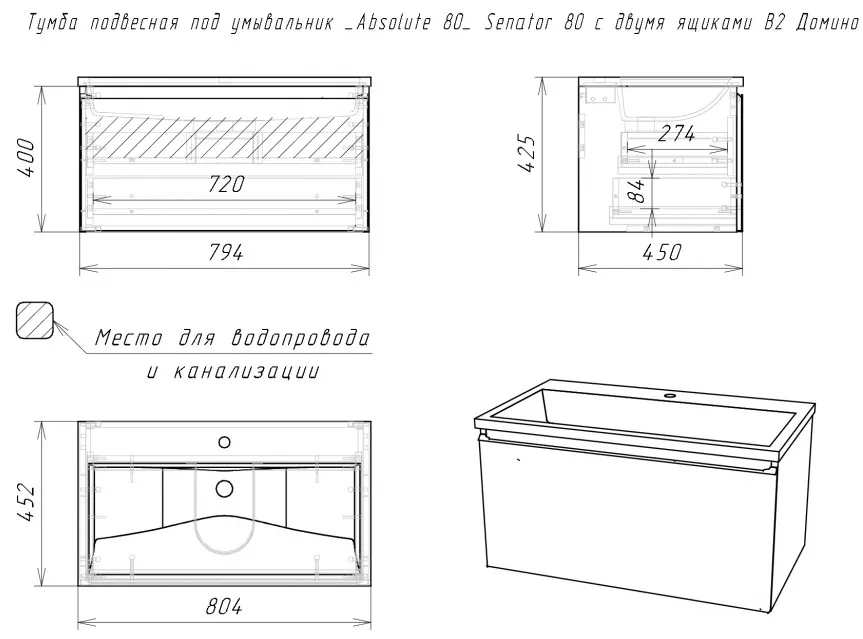 Тумба подвесная под умывальник _Absolute 80_ Senator 80 с двумя ящиками В2 Домино

400

720

794

425

274

84

450

Место для водопровода и канализации

452

804