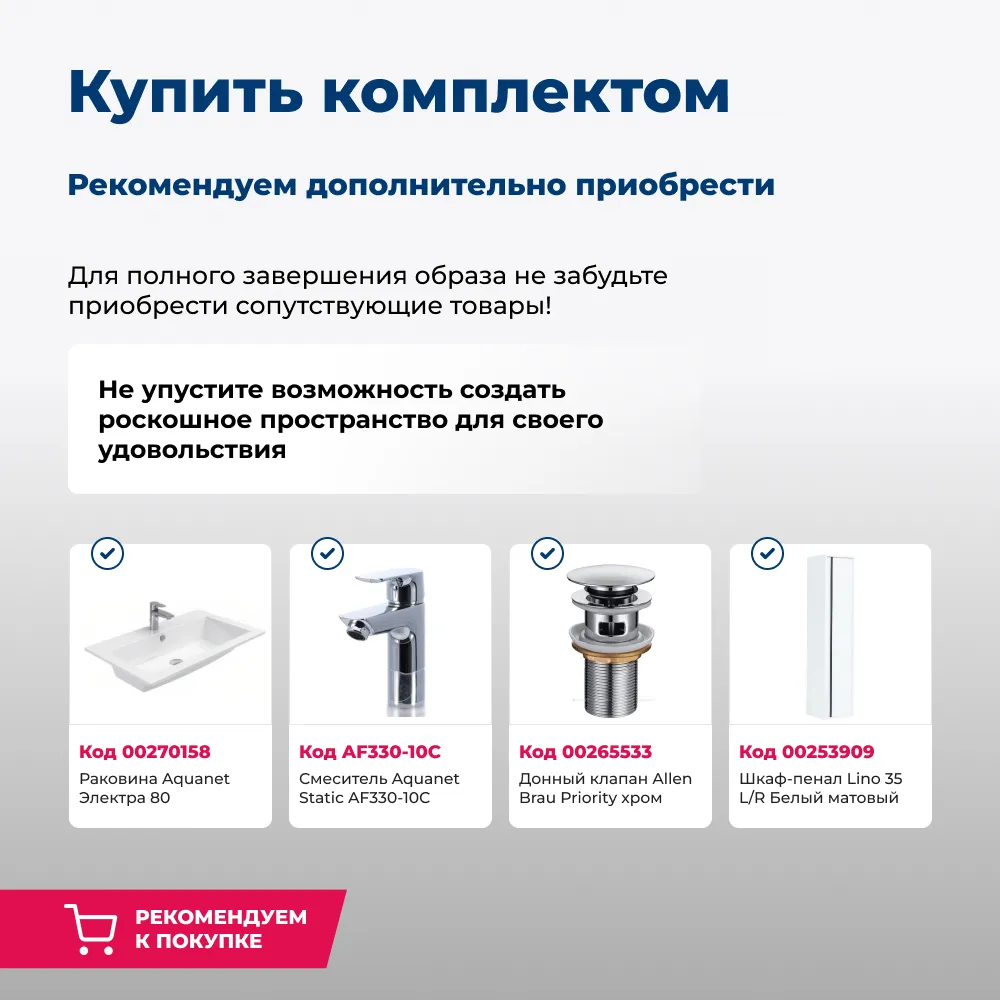 Купить комплектом

Рекомендуем дополнительно приобрести

Для полного завершения образа не забудьте приобрести сопутствующие товары!

Не упустите возможность создать роскошное пространство для своего удовольствия

Код 00270158
Раковина Aquanet Электра 80

Код AF330-10C
Смеситель Aquanet Static AF330-10C

Код 00265533
Донный клапан Allen Brau Priority хром

Код 00253909
Шкаф-пенал Lino 35 L/R Белый матовый

РЕКОМЕНДУЕМ К ПОКУПКЕ