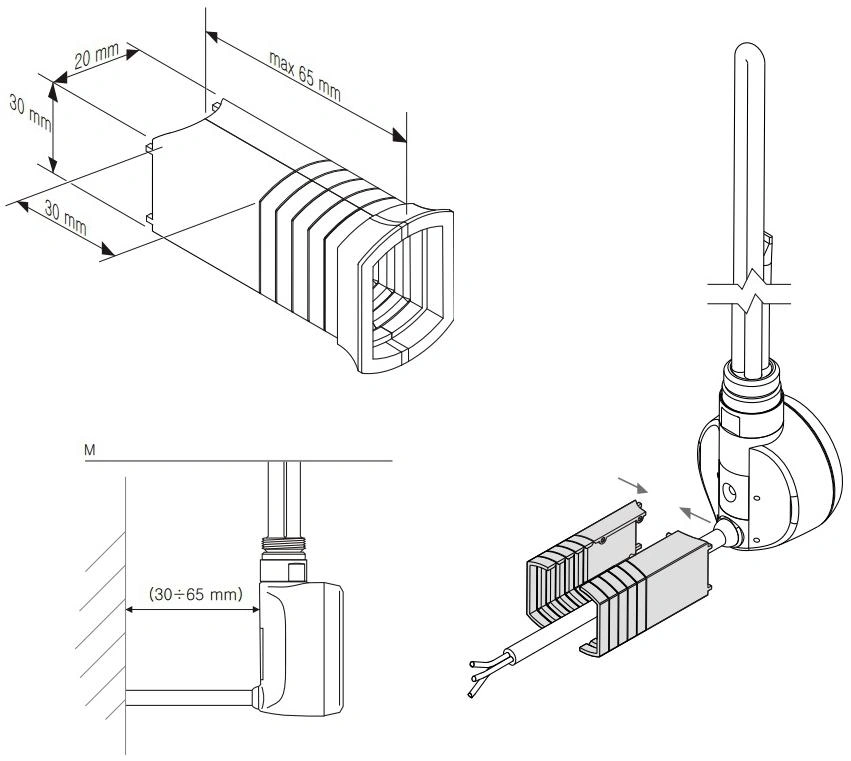 20 mm

max 65 mm

30 mm

30 mm

M

(30÷65 mm)