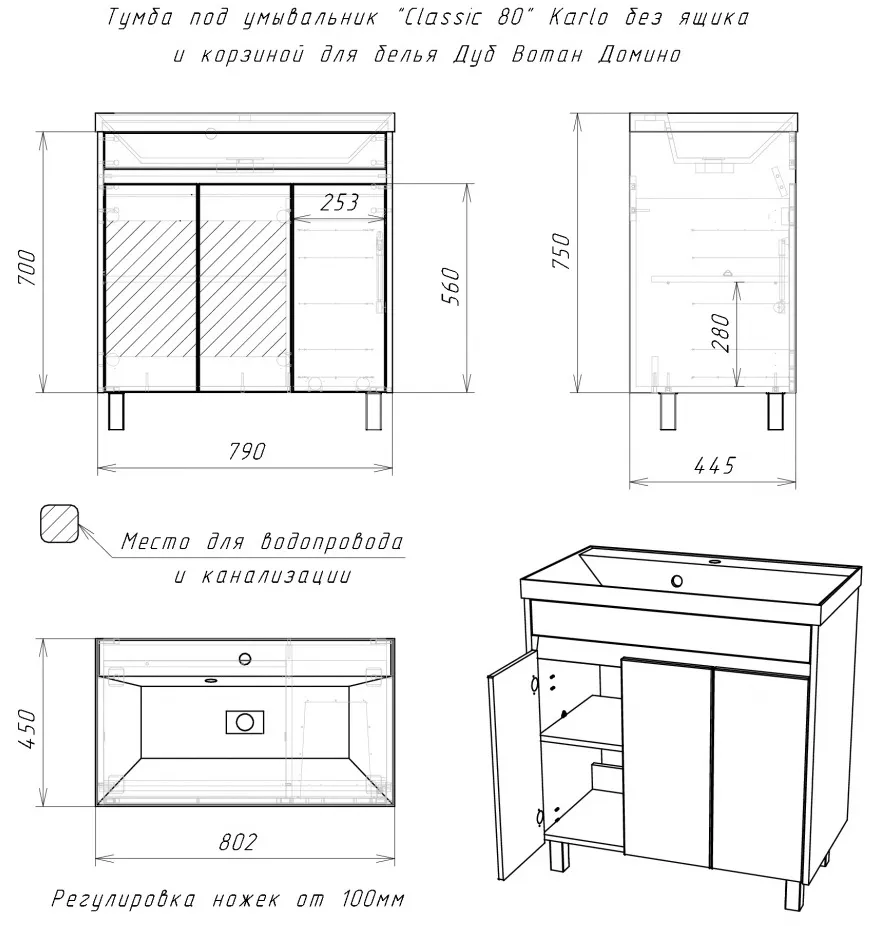 Тумба под умывальник "Classic 80" Karlo без ящика и корзиной для белья Дуб Вотан Домино

700

253

560

790

750

280

445

Место для водопровода и канализации

450

802

Регулировка ножек от 100мм