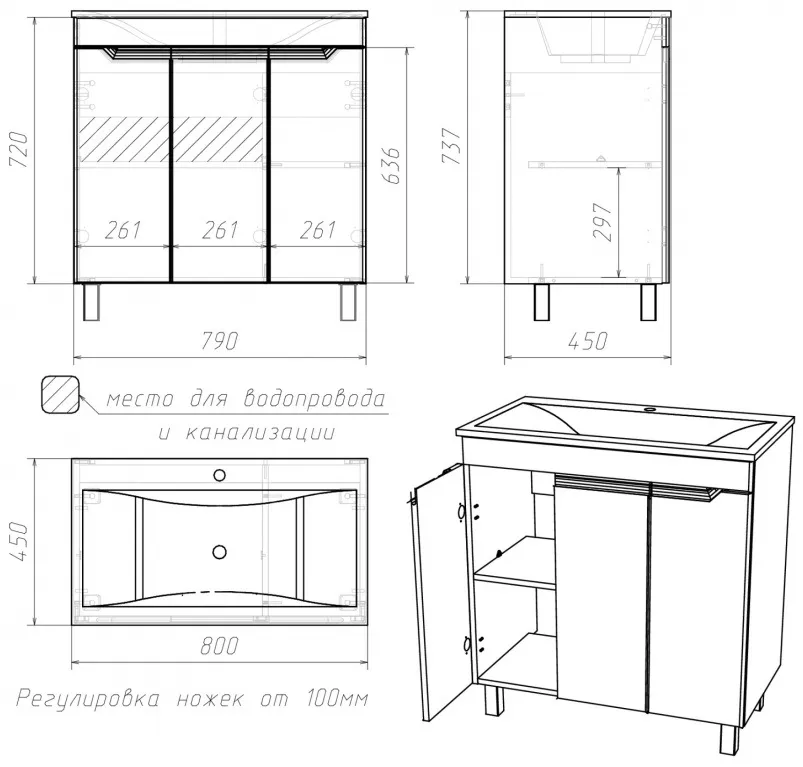 720
636
261
261
261
790
737
297
450
место для водопровода
и канализации
450
800
Регулировка ножек от 100мм