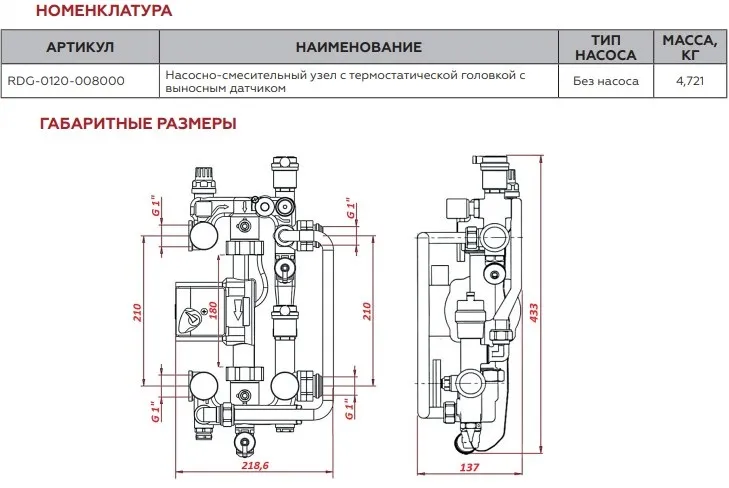 НОМЕНКЛАТУРА

| АРТИКУЛ | НАИМЕНОВАНИЕ | ТИП НАСОСА | МАССА, КГ |
|---|---|---|---|
| RDG-0120-008000 | Насосно-смесительный узел с термостатической головкой с выносным датчиком | Без насоса | 4,721 |

ГАБАРИТНЫЕ РАЗМЕРЫ

G 1"
G 1"
210
180
210
G 1"
G 1"
218,6
433
137