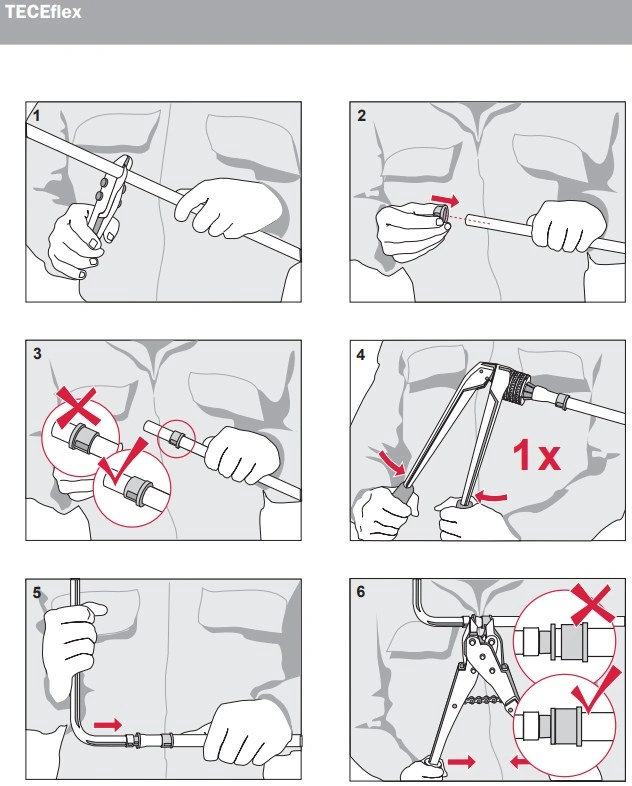 TECEflex

1

2

3

4

1x

5

6