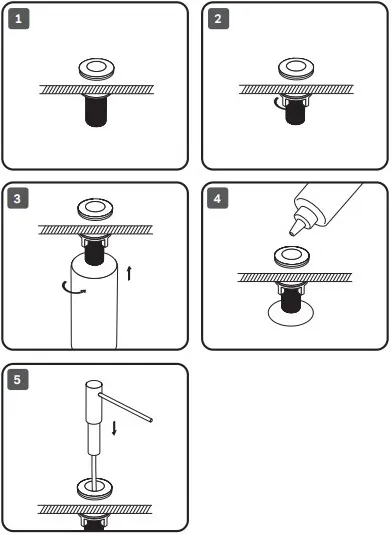 1

2

3

4

5