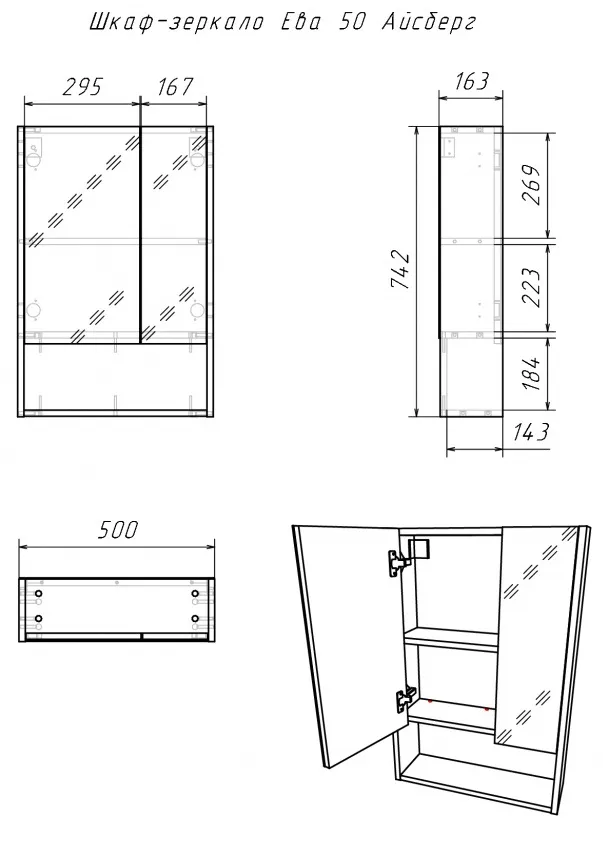 Шкаф-зеркало Ева 50 Айсберг

295
167
163
742
269
223
184
143
500