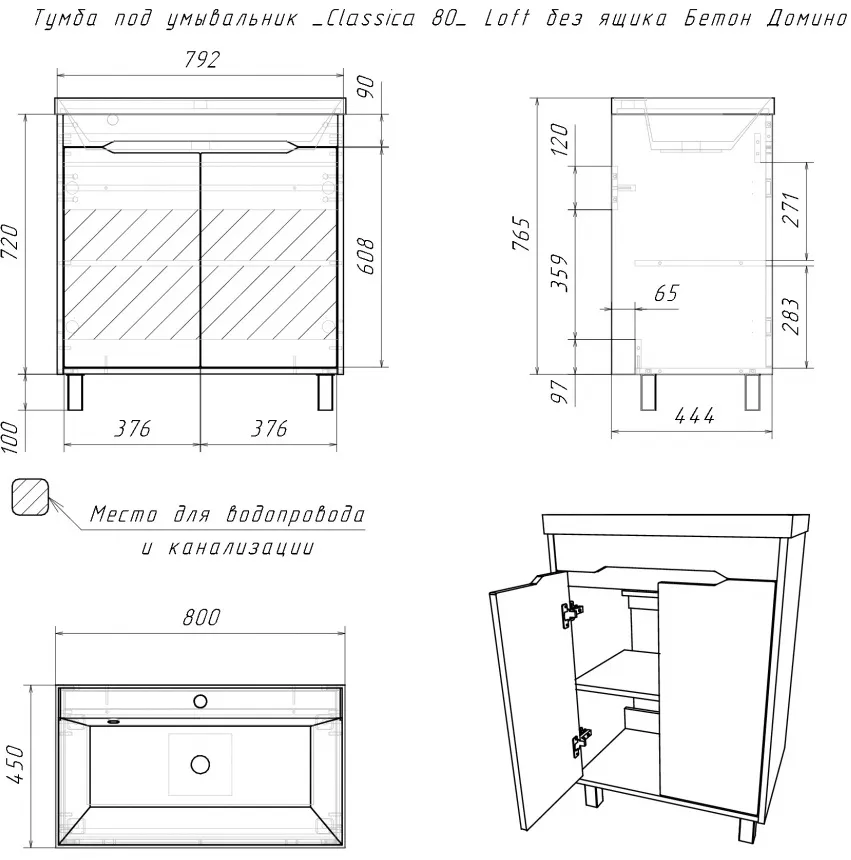 Тумба под умывальник _Classica 80_ Loft без ящика Бетон Домино

792
90
720
608
100
376
376

765
120
359
97
65
271
283
444

Место для водопровода и канализации

800
450