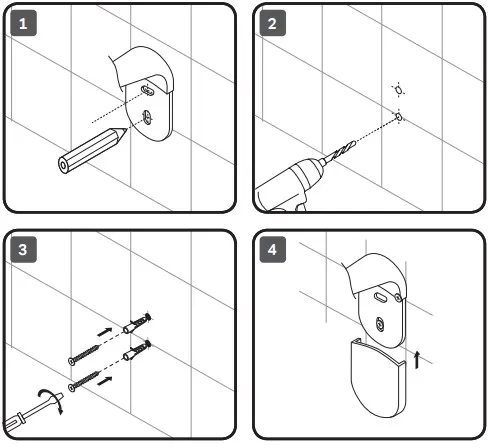 1

2

3

4