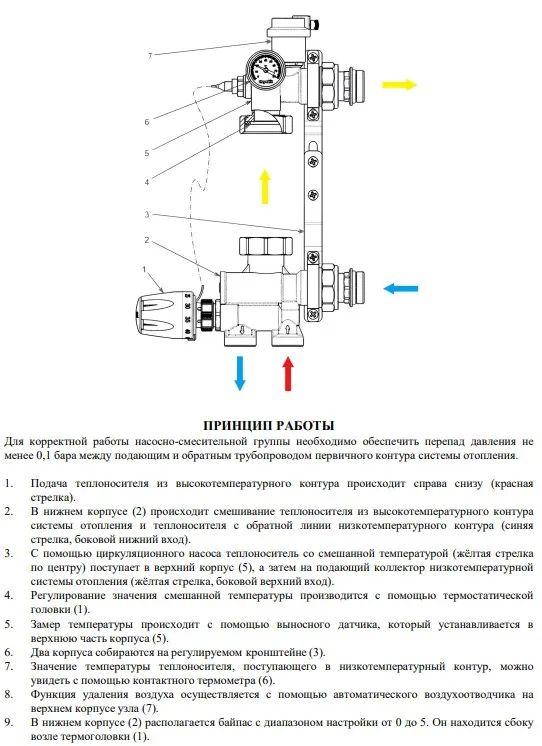 7

6

5

4

3

2

1

ПРИНЦИП РАБОТЫ

Для корректной работы насосно-смесительной группы необходимо обеспечить перепад давления не менее 0,1 бара между подающим и обратным трубопроводом первичного контура системы отопления.

1. Подача теплоносителя из высокотемпературного контура происходит справа снизу (красная стрелка).
2. В нижнем корпусе (2) происходит смешивание теплоносителя из высокотемпературного контура системы отопления и теплоносителя с обратной линии низкотемпературного контура (синяя стрелка, боковой нижний вход).
3. С помощью циркуляционного насоса теплоноситель со смешанной температурой (жёлтая стрелка по центру) поступает в верхний корпус (5), а затем на подающий коллектор низкотемпературной системы отопления (жёлтая стрелка, боковой верхний вход).
4. Регулирование значения смешанной температуры производится с помощью термостатической головки (1).
5. Замер температуры происходит с помощью выносного датчика, который устанавливается в верхнюю часть корпуса (5).
6. Два корпуса собираются на регулируемом кронштейне (3).
7. Значение температуры теплоносителя, поступающего в низкотемпературный контур, можно увидеть с помощью контактного термометра (6).
8. Функция удаления воздуха осуществляется с помощью автоматического воздухоотводчика на верхнем корпусе узла (7).
9. В нижнем корпусе (2) располагается байпас с диапазоном настройки от 0 до 5. Он находится сбоку возле термоголовки (1).