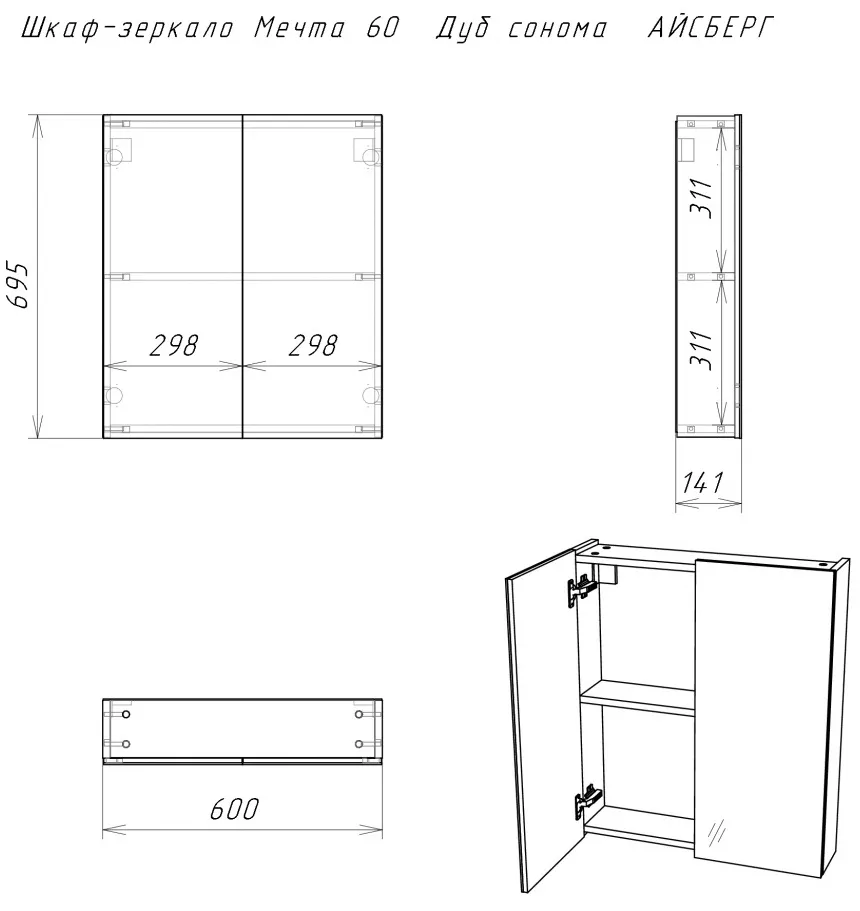 Шкаф-зеркало Мечта 60 Дуб сонома АЙСБЕРГ

695

298

298

311

311

141

600