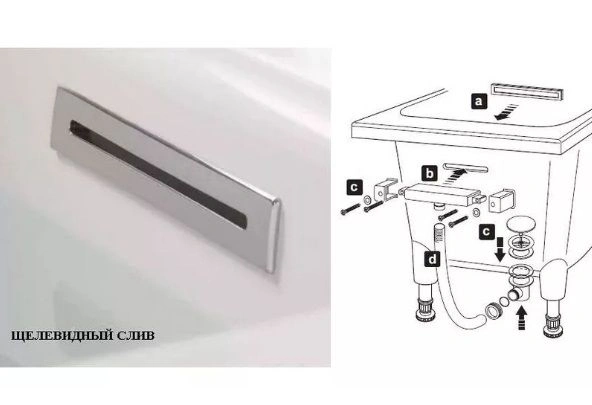 ЩЕЛЕВИДНЫЙ СЛИВ

a

b

c

c

d