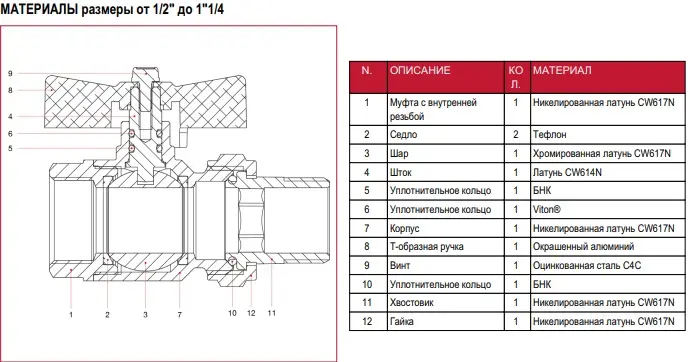 МАТЕРИАЛЫ размеры от 1/2" до 1"1/4

9
8
4
6
5
1
2
3
7
10
12
11

| N. | ОПИСАНИЕ | КОЛ. | МАТЕРИАЛ |
|---|---|---|---|
| 1 | Муфта с внутренней резьбой | 1 | Никелированная латунь CW617N |
| 2 | Седло | 2 | Тефлон |
| 3 | Шар | 1 | Хромированная латунь CW617N |
| 4 | Шток | 1 | Латунь CW614N |
| 5 | Уплотнительное кольцо | 1 | БНК |
| 6 | Уплотнительное кольцо | 1 | Viton® |
| 7 | Корпус | 1 | Никелированная латунь CW617N |
| 8 | Т-образная ручка | 1 | Окрашенный алюминий |
| 9 | Винт | 1 | Оцинкованная сталь C4C |
| 10 | Уплотнительное кольцо | 1 | БНК |
| 11 | Хвостовик | 1 | Никелированная латунь CW617N |
| 12 | Гайка | 1 | Никелированная латунь CW617N |